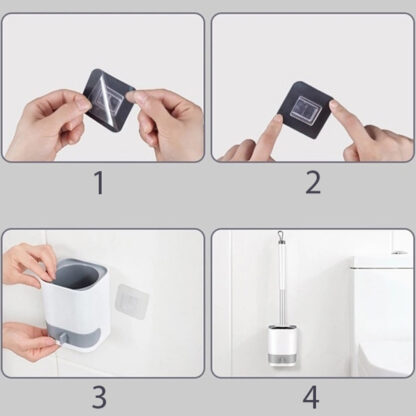 1

2

3

4